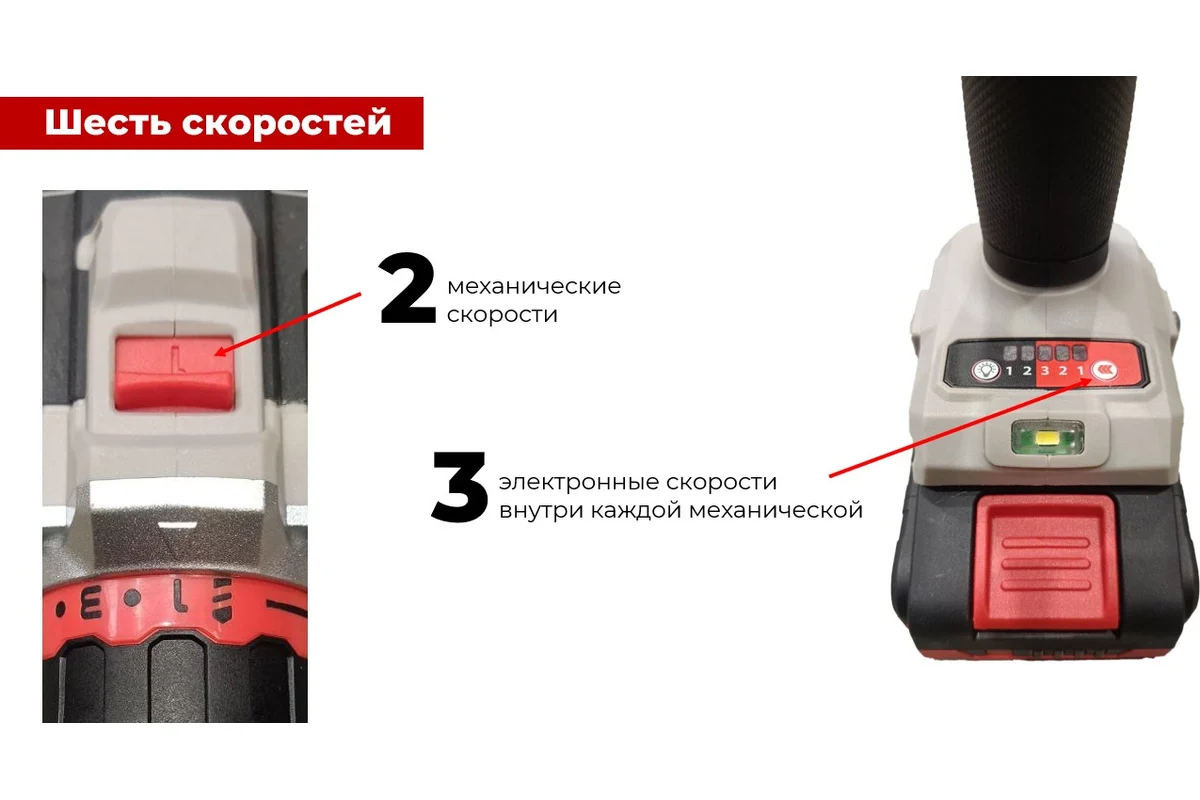 Шесть скоростей

2 механические скорости

3 электронные скорости внутри каждой механической

1 2 3 2 1